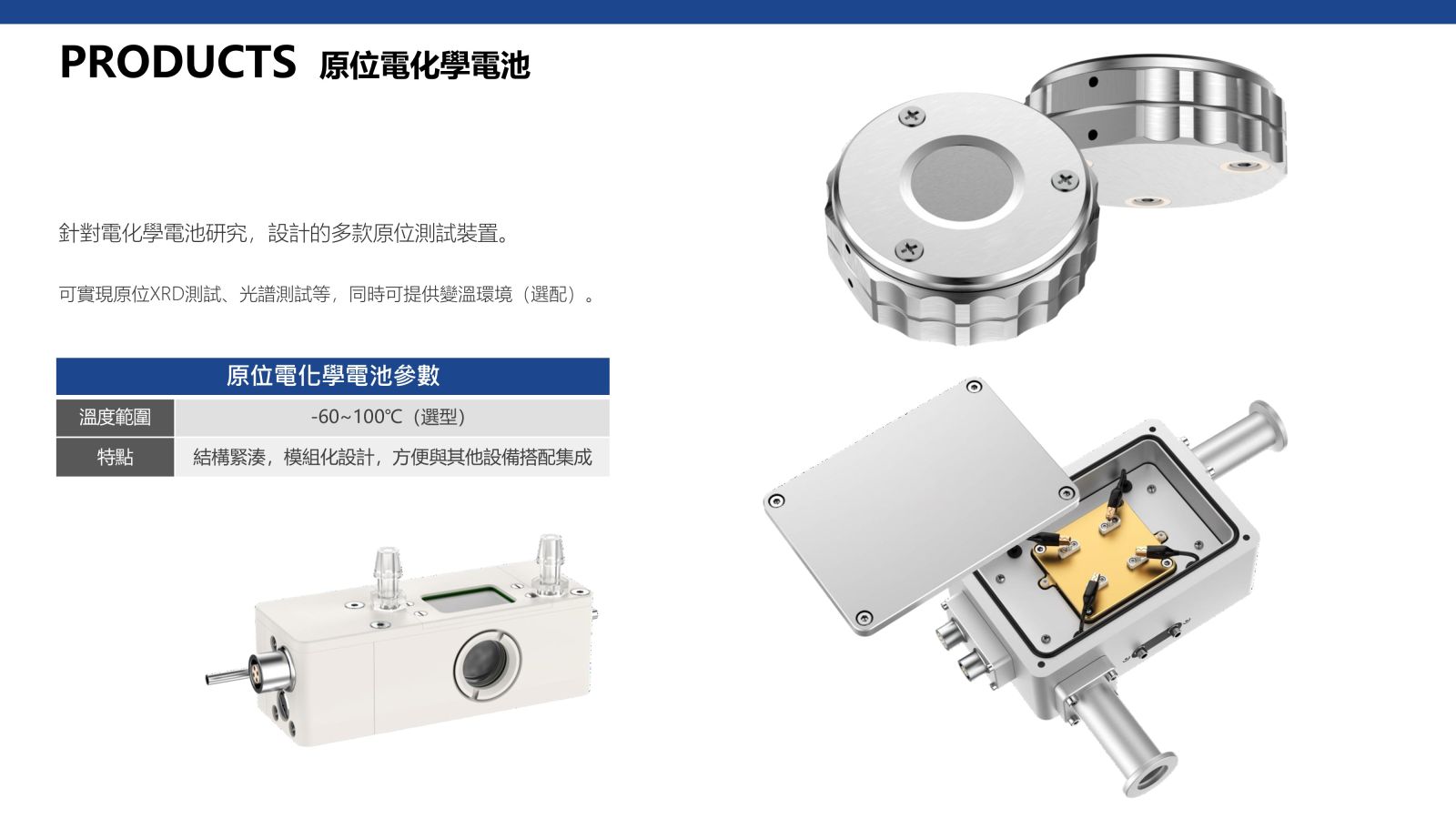 PRODUCTS 原位電化學電池

針對電化學電池研究，設計的多款原位測試裝置。

可實現原位XRD測試、光譜測試等，同時可提供變溫環境（選配）。

| 原位電化學電池參數 | |
|---|---|
| 溫度範圍 | -60~100℃（選型） |
| 特點 | 結構緊湊，模組化設計，方便與其他設備搭配集成 |